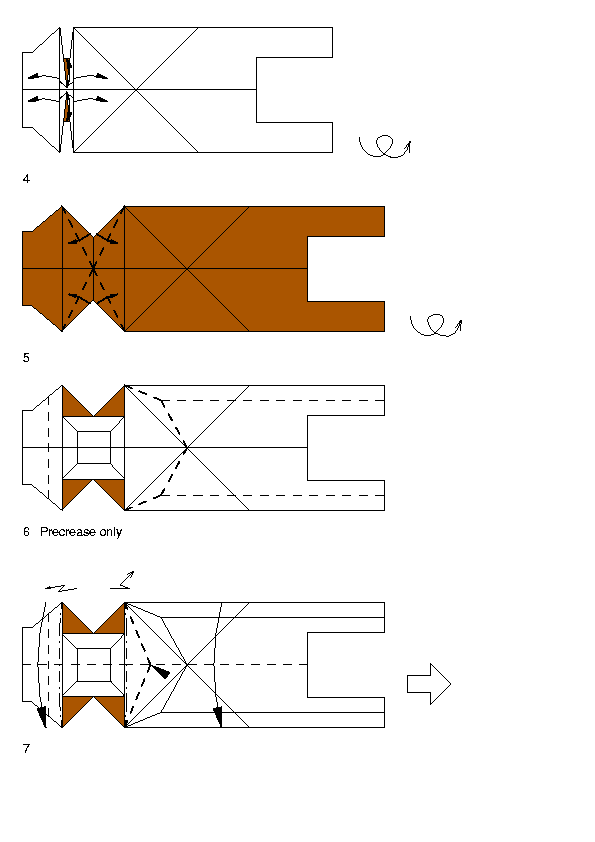 4

5

6 Precrease only

7