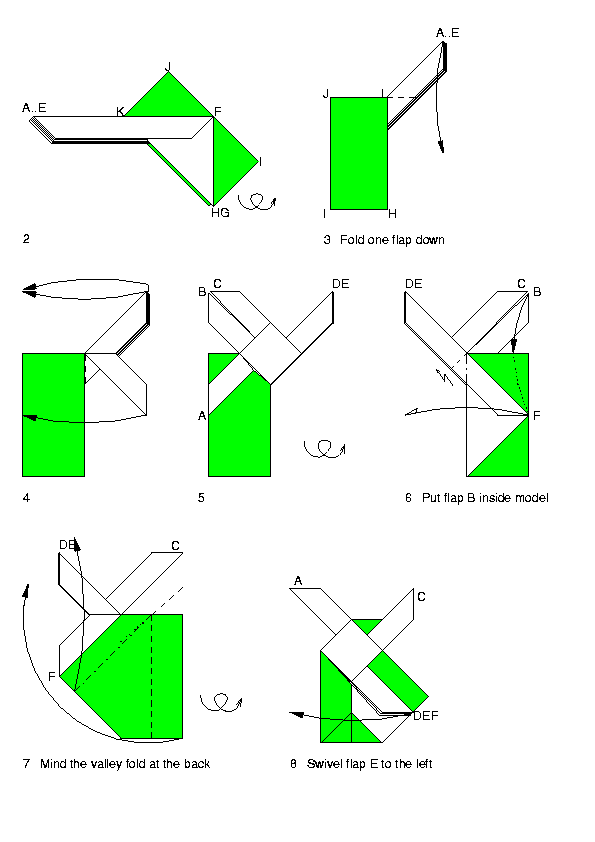 J
A..E
K
F
I
HG
2

A..E
J
I
I
H
3 Fold one flap down

4

B C
DE
A
5

DE
C B
F
6 Put flap B inside model

DE
C
F
7 Mind the valley fold at the back

A
C
DEF
8 Swivel flap E to the left