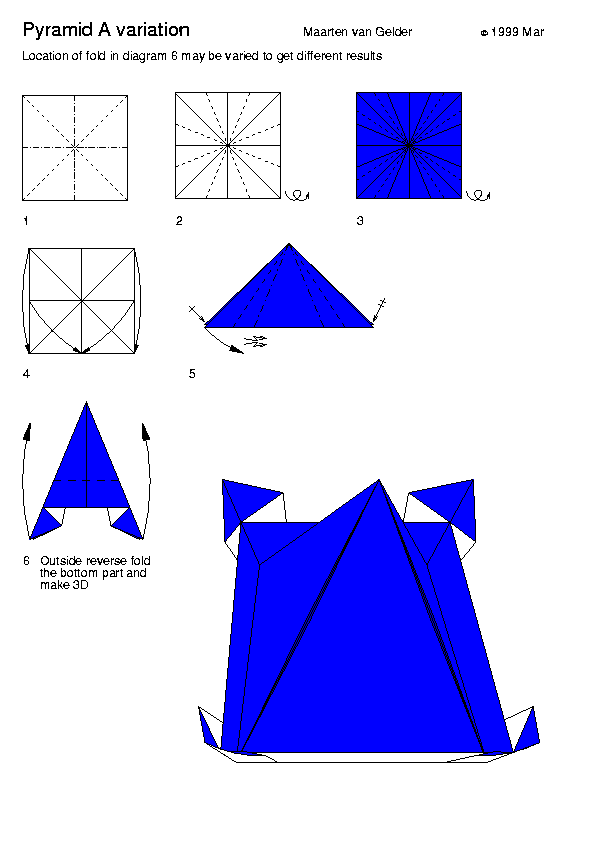 Pyramid A variation

Maarten van Gelder

© 1999 Mar

Location of fold in diagram 6 may be varied to get different results

1

2

3

4

5

6 Outside reverse fold the bottom part and make 3D