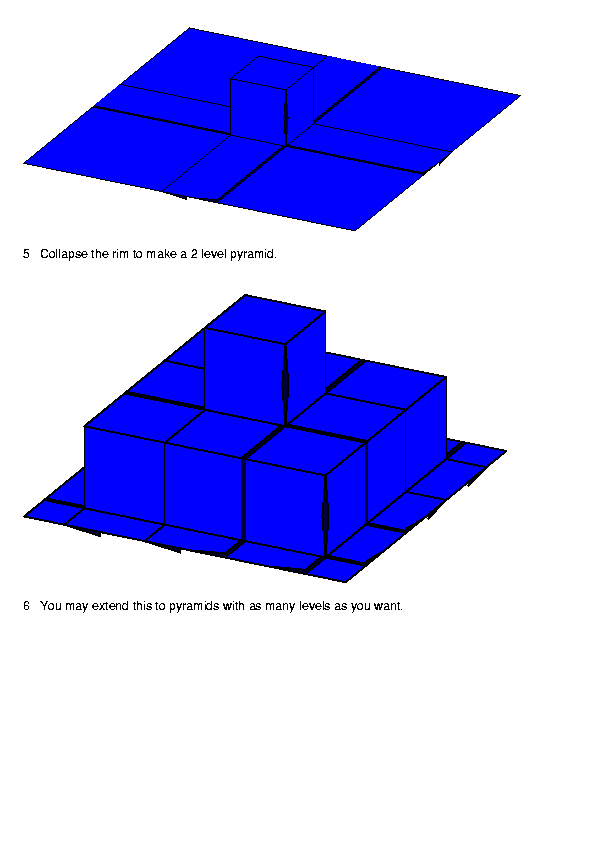 5 Collapse the rim to make a 2 level pyramid.

6 You may extend this to pyramids with as many levels as you want.