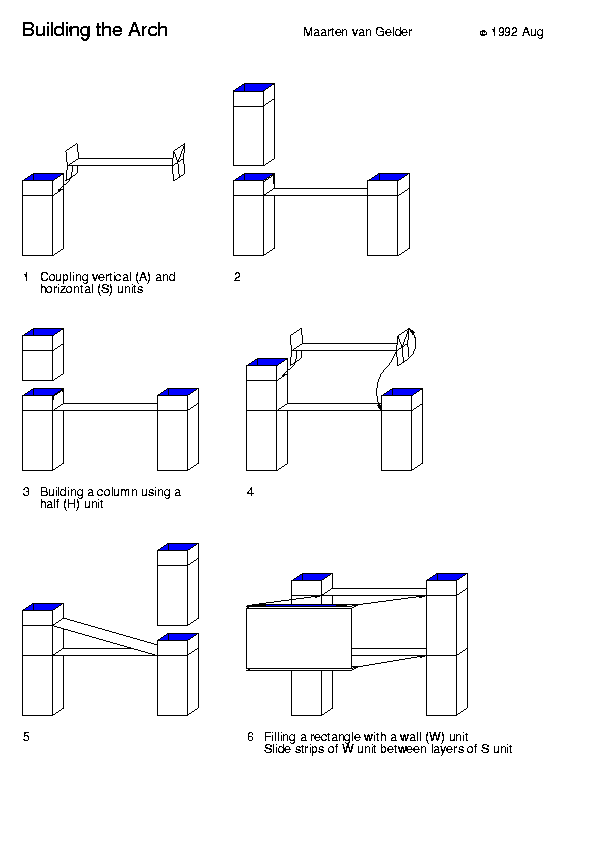 Building the Arch

Maarten van Gelder

© 1992 Aug

1 Coupling vertical (A) and horizontal (S) units

2

3 Building a column using a half (H) unit

4

5

6 Filling a rectangle with a wall (W) unit
Slide strips of W unit between layers of S unit