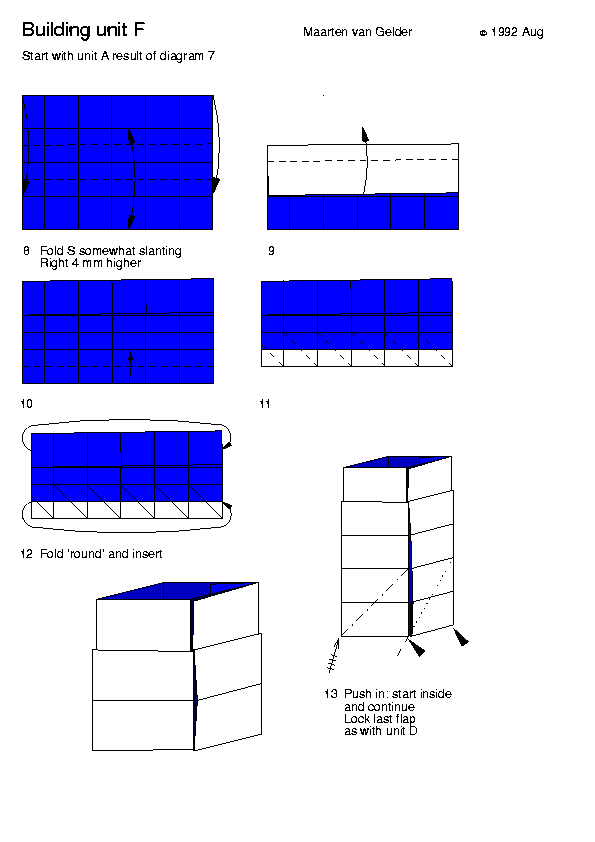 Building unit F

Maarten van Gelder

© 1992 Aug

Start with unit A result of diagram 7

8 Fold S somewhat slanting
Right 4 mm higher

9

10

11

12 Fold 'round' and insert

13 Push in: start inside
and continue
Lock last flap
as with unit D