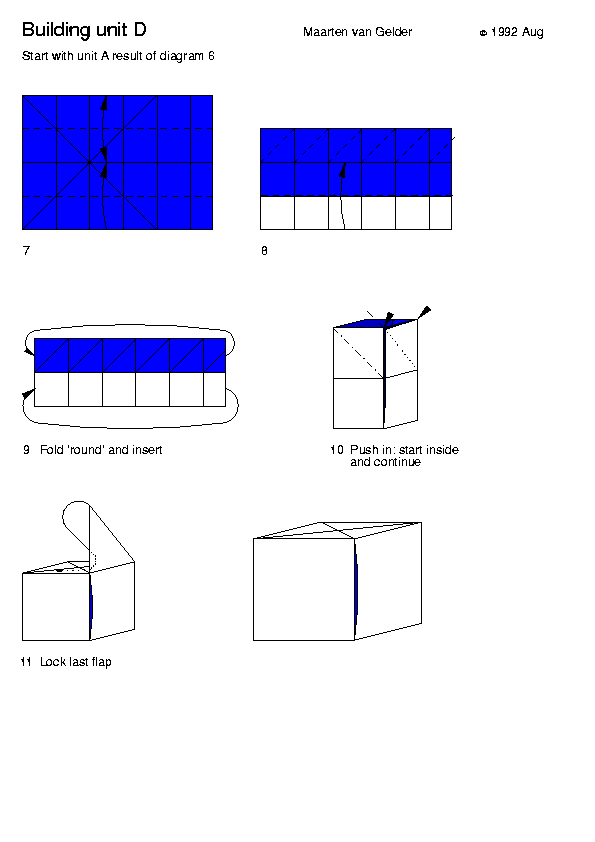 Building unit D

Maarten van Gelder

© 1992 Aug

Start with unit A result of diagram 6

7

8

9 Fold 'round' and insert

10 Push in: start inside and continue

11 Lock last flap