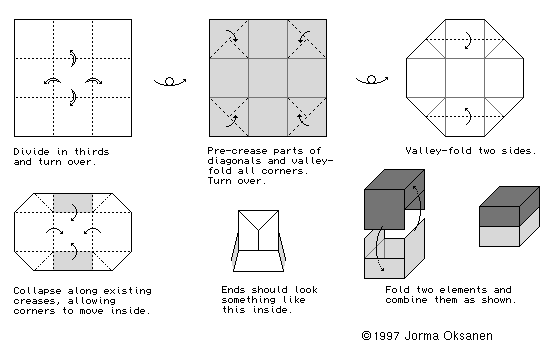 Divide in thirds and turn over.

Pre-crease parts of diagonals and valley-fold all corners. Turn over.

Valley-fold two sides.

Collapse along existing creases, allowing corners to move inside.

Ends should look something like this inside.

Fold two elements and combine them as shown.

©1997 Jorma Oksanen