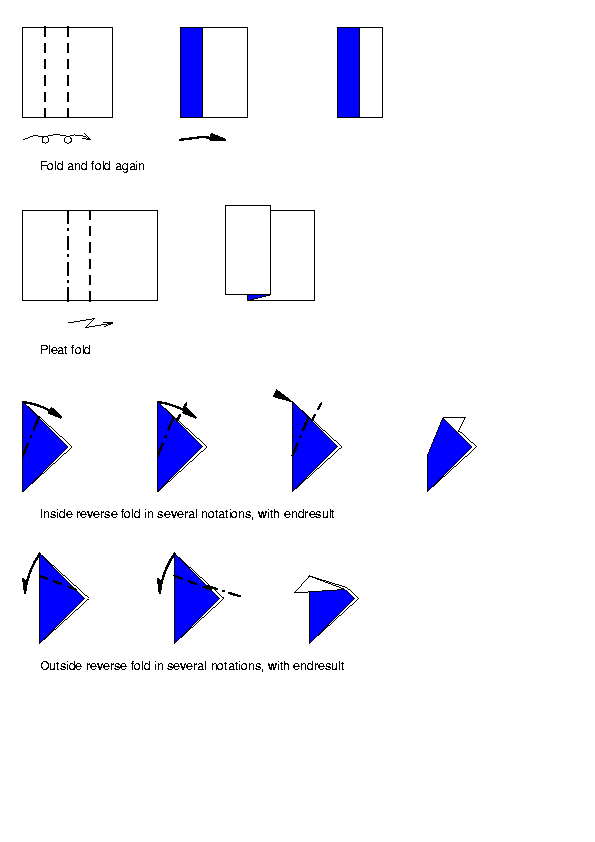 Fold and fold again

Pleat fold

Inside reverse fold in several notations, with endresult

Outside reverse fold in several notations, with endresult