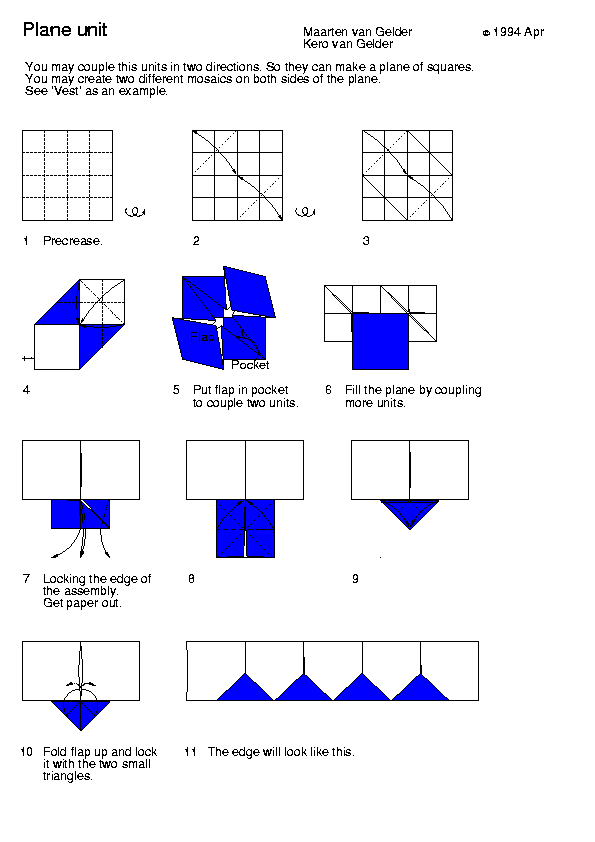 Plane unit

Maarten van Gelder
Kero van Gelder

© 1994 Apr

You may couple this units in two directions. So they can make a plane of squares.
You may create two different mosaics on both sides of the plane.
See 'Vest' as an example.

1 Precrease.

2

3

4

Flap

Pocket

5 Put flap in pocket to couple two units.

6 Fill the plane by coupling more units.

7 Locking the edge of the assembly. Get paper out.

8

9

10 Fold flap up and lock it with the two small triangles.

11 The edge will look like this.