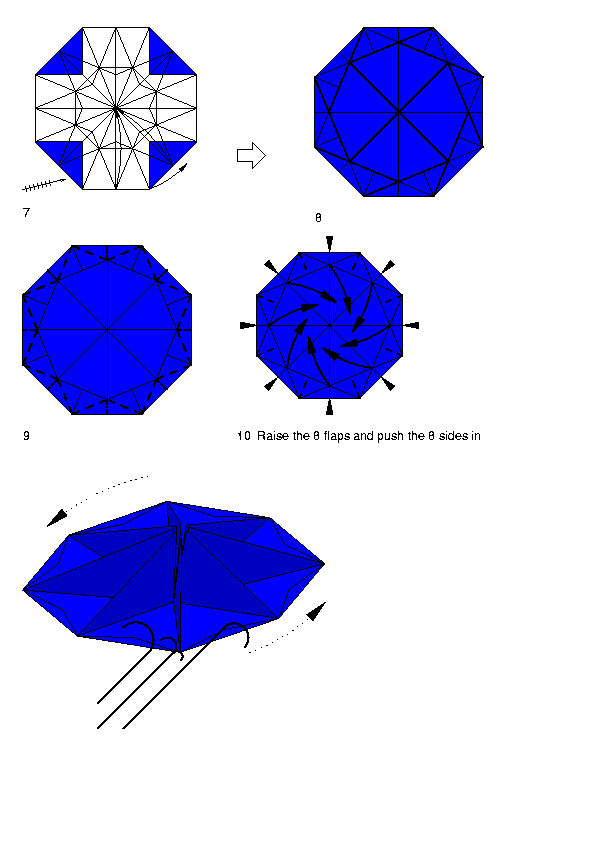 7

8

9

10 Raise the 8 flaps and push the 8 sides in