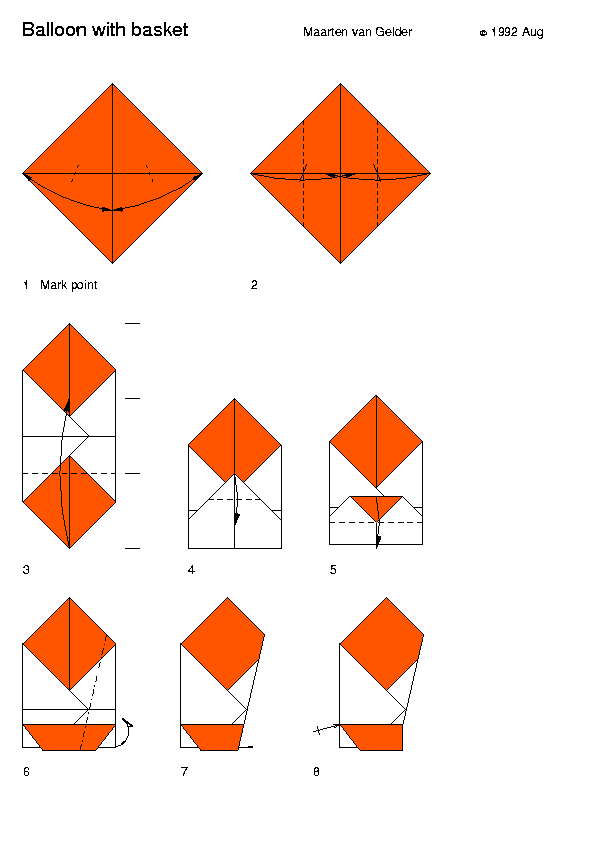 Balloon with basket

Maarten van Gelder

© 1992 Aug

1 Mark point

2

3

4

5

6

7

8