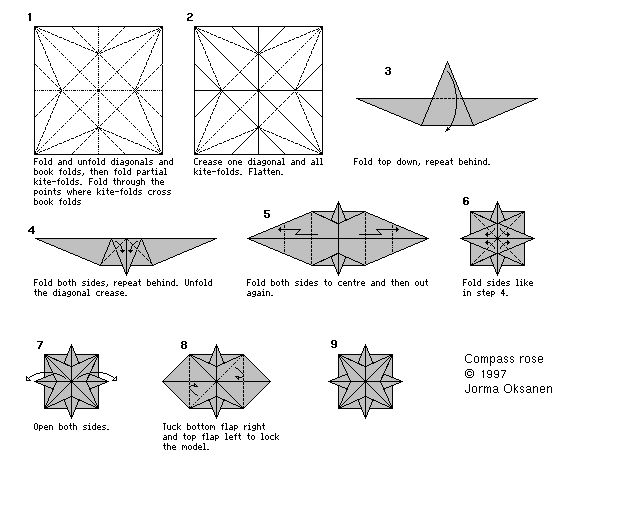 1

Fold and unfold diagonals and book folds, then fold partial kite-folds. Fold through the points where kite-folds cross book folds

2

Crease one diagonal and all kite-folds. Flatten.

3

Fold top down, repeat behind.

4

Fold both sides, repeat behind. Unfold the diagonal crease.

5

Fold both sides to centre and then out again.

6

Fold sides like in step 4.

7

Open both sides.

8

Tuck bottom flap right and top flap left to lock the model.

9

Compass rose
© 1997
Jorma Oksanen