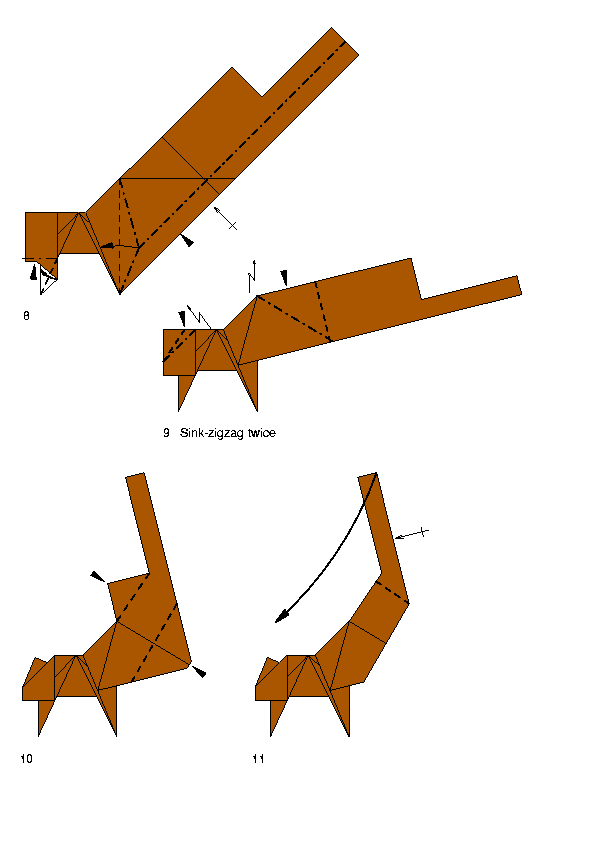 8

9 Sink-zigzag twice

10

11