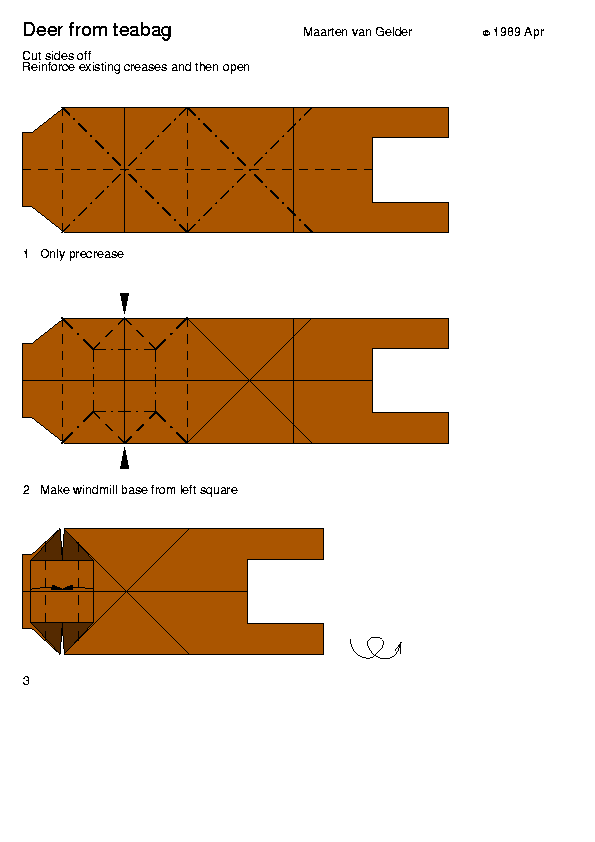 Deer from teabag

Maarten van Gelder

© 1989 Apr

Cut sides off
Reinforce existing creases and then open

1 Only precrease

2 Make windmill base from left square

3