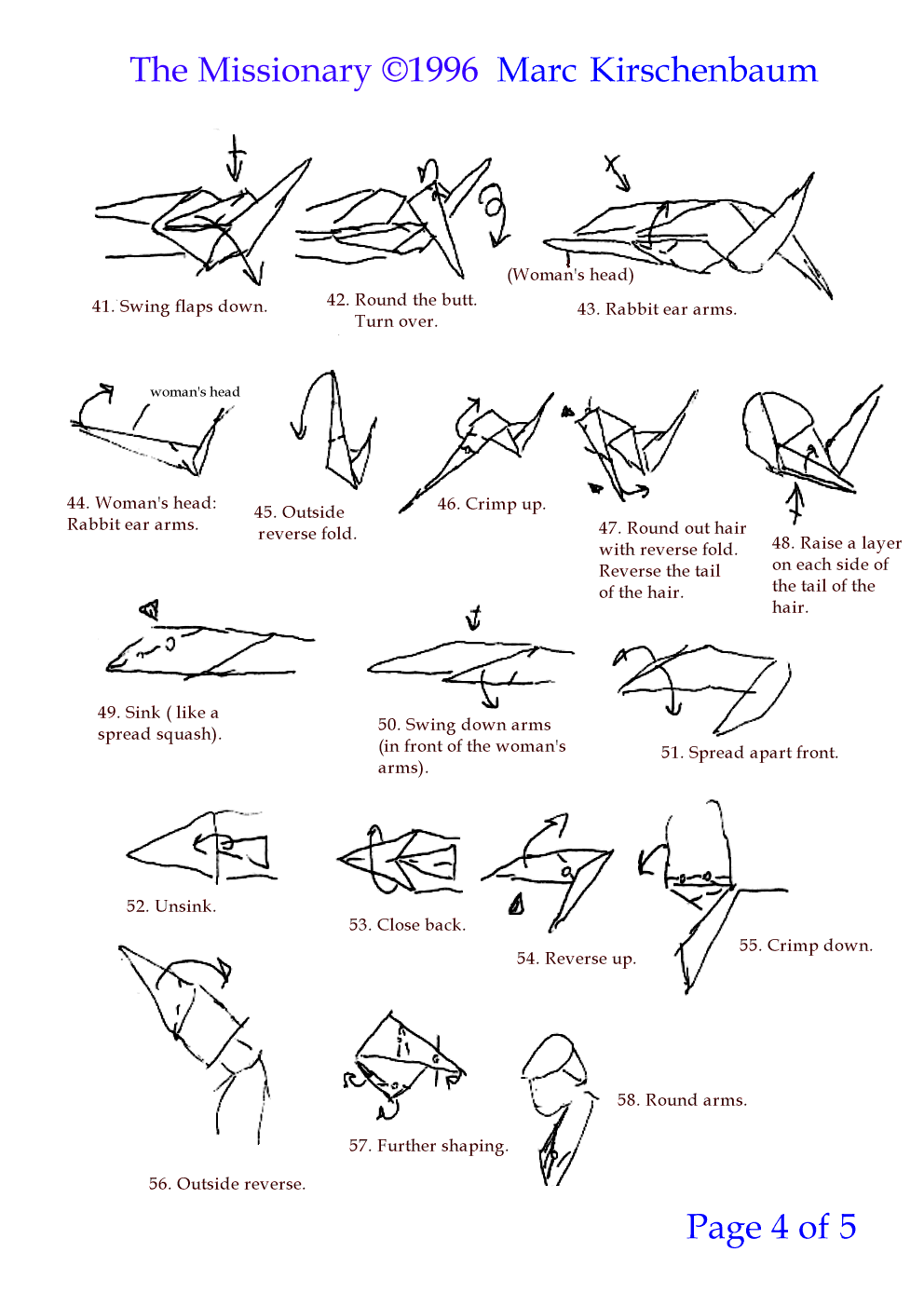 The Missionary ©1996 Marc Kirschenbaum

41. Swing flaps down.

42. Round the butt. Turn over.

(Woman's head)

43. Rabbit ear arms.

woman's head

44. Woman's head: Rabbit ear arms.

45. Outside reverse fold.

46. Crimp up.

47. Round out hair with reverse fold. Reverse the tail of the hair.

48. Raise a layer on each side of the tail of the hair.

49. Sink ( like a spread squash).

50. Swing down arms (in front of the woman's arms).

51. Spread apart front.

52. Unsink.

53. Close back.

54. Reverse up.

55. Crimp down.

56. Outside reverse.

57. Further shaping.

58. Round arms.

Page 4 of 5