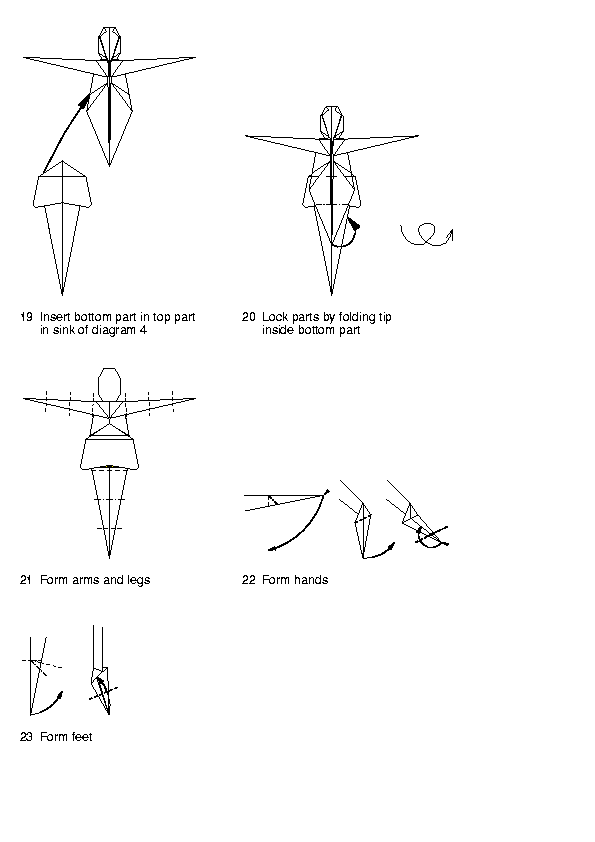 19 Insert bottom part in top part in sink of diagram 4

20 Lock parts by folding tip inside bottom part

21 Form arms and legs

22 Form hands

23 Form feet