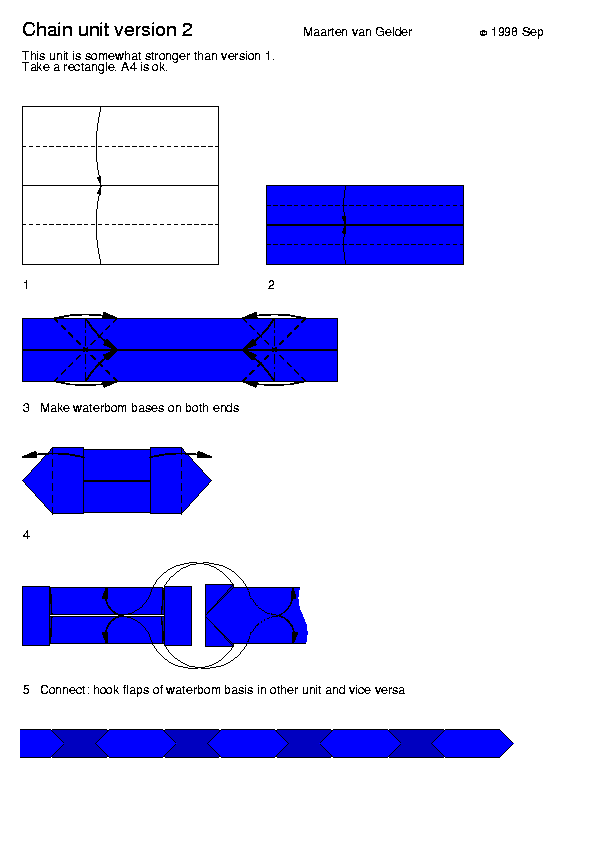 Chain unit version 2
Maarten van Gelder
© 1998 Sep

This unit is somewhat stronger than version 1.
Take a rectangle. A4 is ok.

1

2

3 Make waterbom bases on both ends

4

5 Connect: hook flaps of waterbom basis in other unit and vice versa