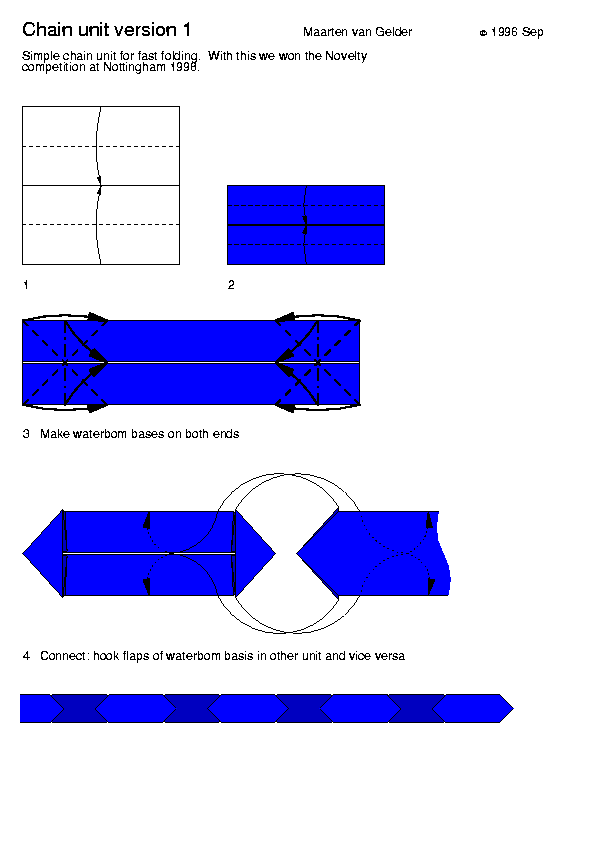 Chain unit version 1 Maarten van Gelder © 1996 Sep

Simple chain unit for fast folding. With this we won the Novelty competition at Nottingham 1996.

1

2

3 Make waterbom bases on both ends

4 Connect: hook flaps of waterbom basis in other unit and vice versa