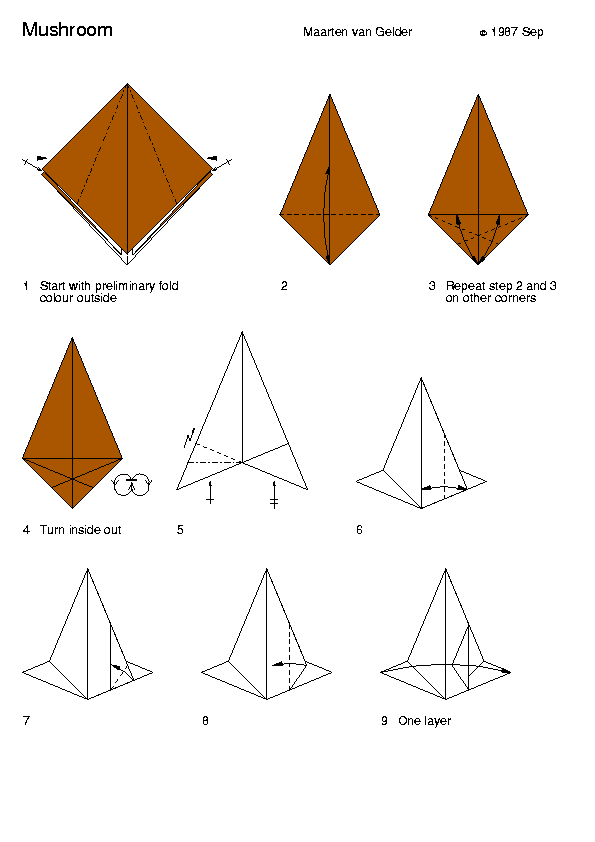 Mushroom

Maarten van Gelder

© 1987 Sep

1 Start with preliminary fold colour outside

2

3 Repeat step 2 and 3 on other corners

4 Turn inside out

5

6

7

8

9 One layer