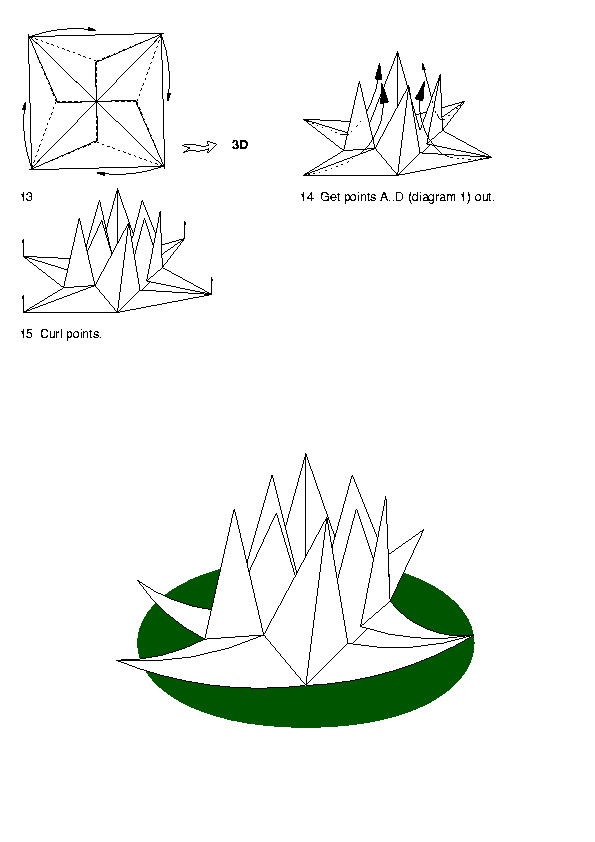 3D

13

14 Get points A..D (diagram 1) out.

15 Curl points.