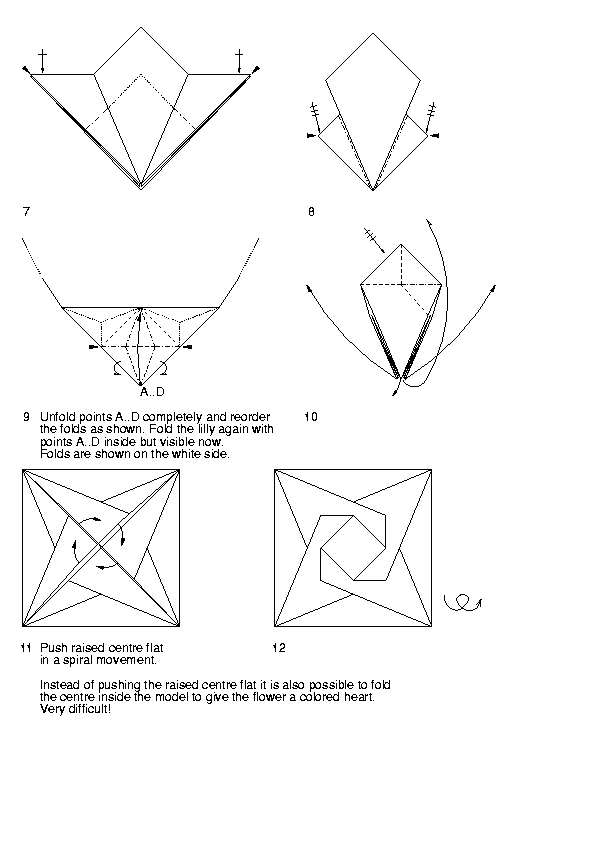 7

8

A..D

9 Unfold points A..D completely and reorder the folds as shown. Fold the lilly again with points A..D inside but visible now. Folds are shown on the white side.

10

11 Push raised centre flat in a spiral movement.

12

Instead of pushing the raised centre flat it is also possible to fold the centre inside the model to give the flower a colored heart. Very difficult!