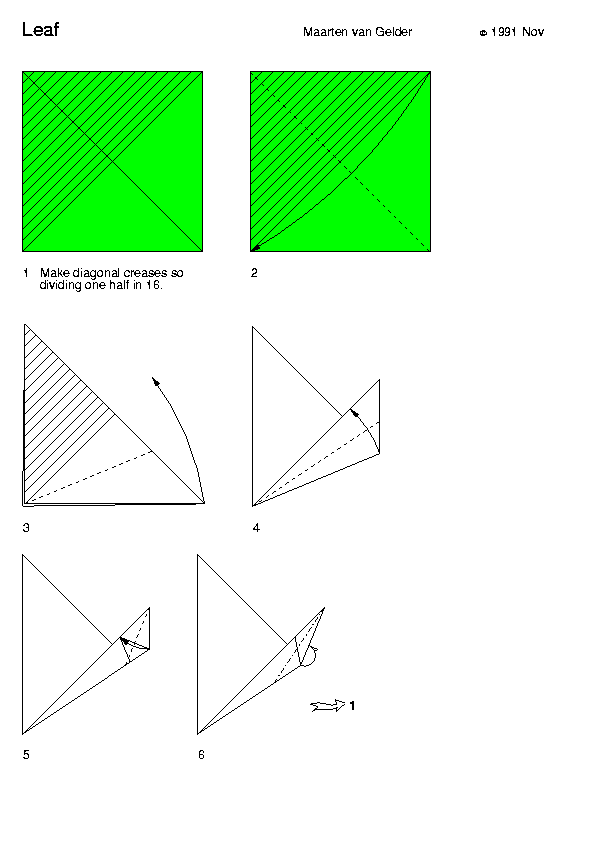 Leaf

Maarten van Gelder

© 1991 Nov

1 Make diagonal creases so dividing one half in 16.

2

3

4

5

6

1