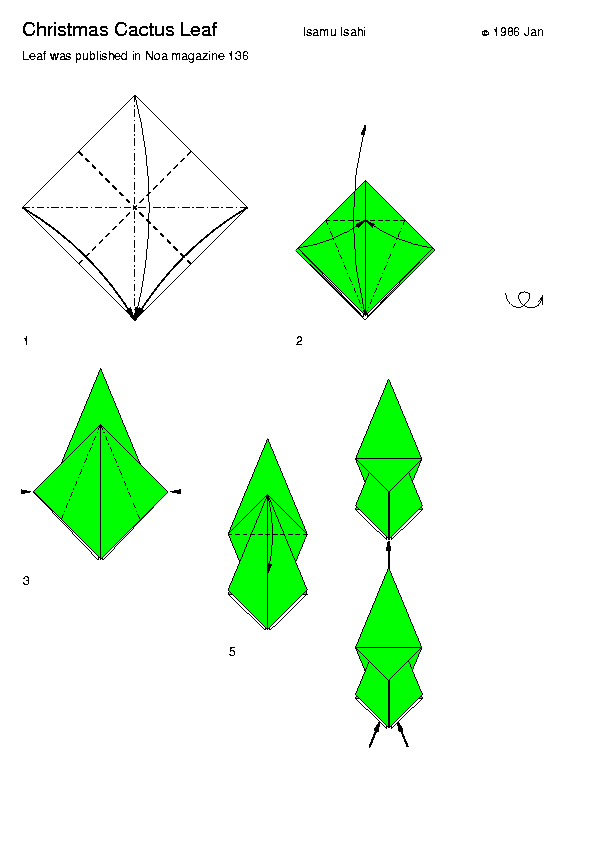 Christmas Cactus Leaf

Isamu Isahi

© 1986 Jan

Leaf was published in Noa magazine 136

1

2

3

5