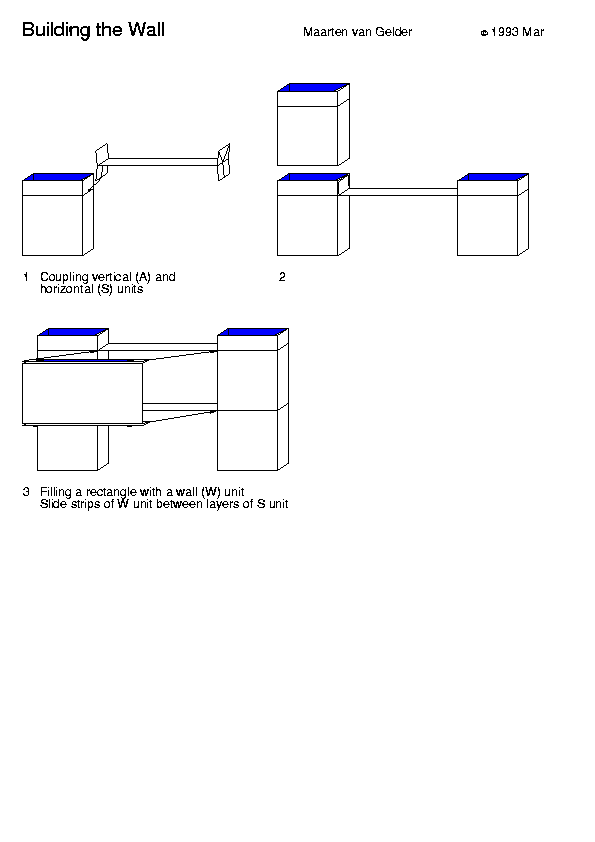 Building the Wall

Maarten van Gelder

© 1993 Mar

1 Coupling vertical (A) and horizontal (S) units

2

3 Filling a rectangle with a wall (W) unit
Slide strips of W unit between layers of S unit