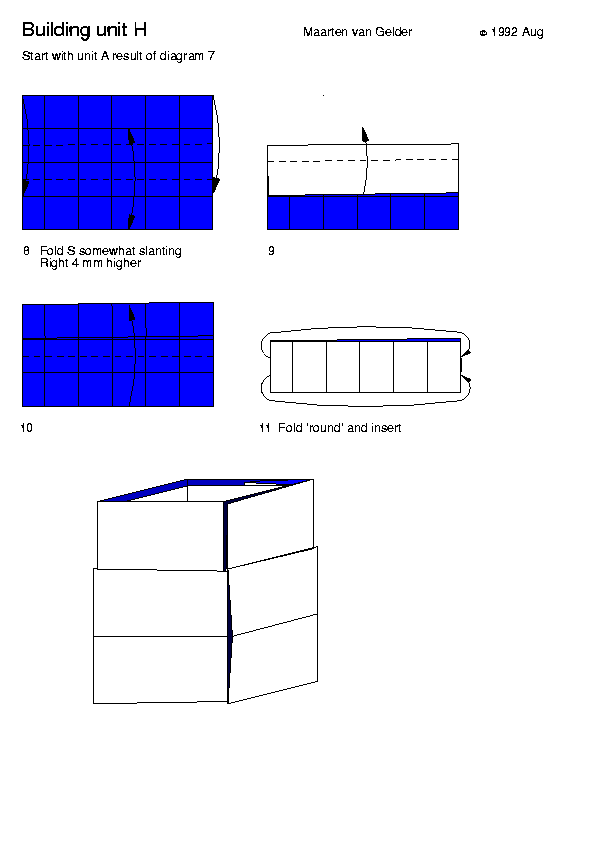 Building unit H

Maarten van Gelder

© 1992 Aug

Start with unit A result of diagram 7

8 Fold S somewhat slanting
Right 4 mm higher

9

10

11 Fold 'round' and insert