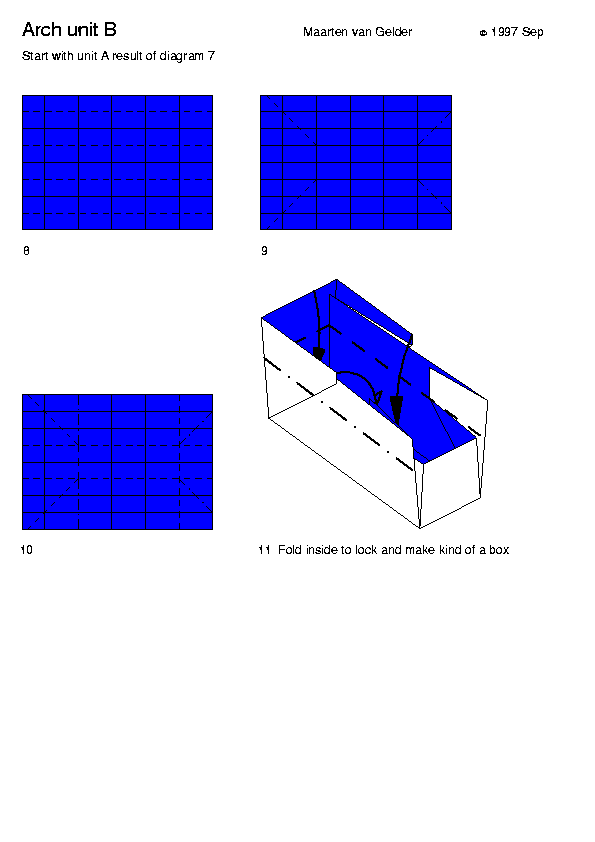 Arch unit B Maarten van Gelder © 1997 Sep

Start with unit A result of diagram 7

8

9

10

11 Fold inside to lock and make kind of a box