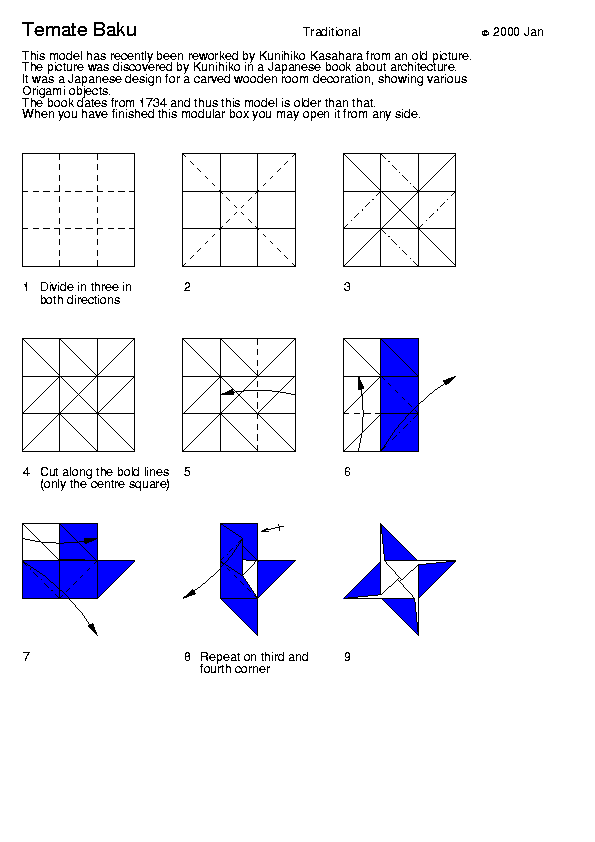 Temate Baku Traditional © 2000 Jan

This model has recently been reworked by Kunihiko Kasahara from an old picture. The picture was discovered by Kunihiko in a Japanese book about architecture. It was a Japanese design for a carved wooden room decoration, showing various Origami objects. The book dates from 1734 and thus this model is older than that. When you have finished this modular box you may open it from any side.

1 Divide in three in both directions

2

3

4 Cut along the bold lines (only the centre square)

5

6

7

8 Repeat on third and fourth corner

9