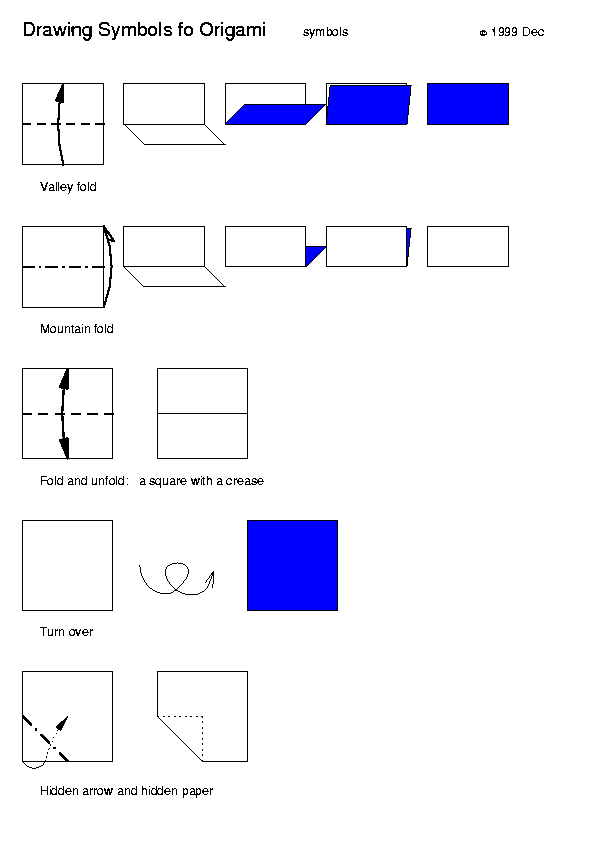 Drawing Symbols fo Origami symbols © 1999 Dec

Valley fold

Mountain fold

Fold and unfold: a square with a crease

Turn over

Hidden arrow and hidden paper